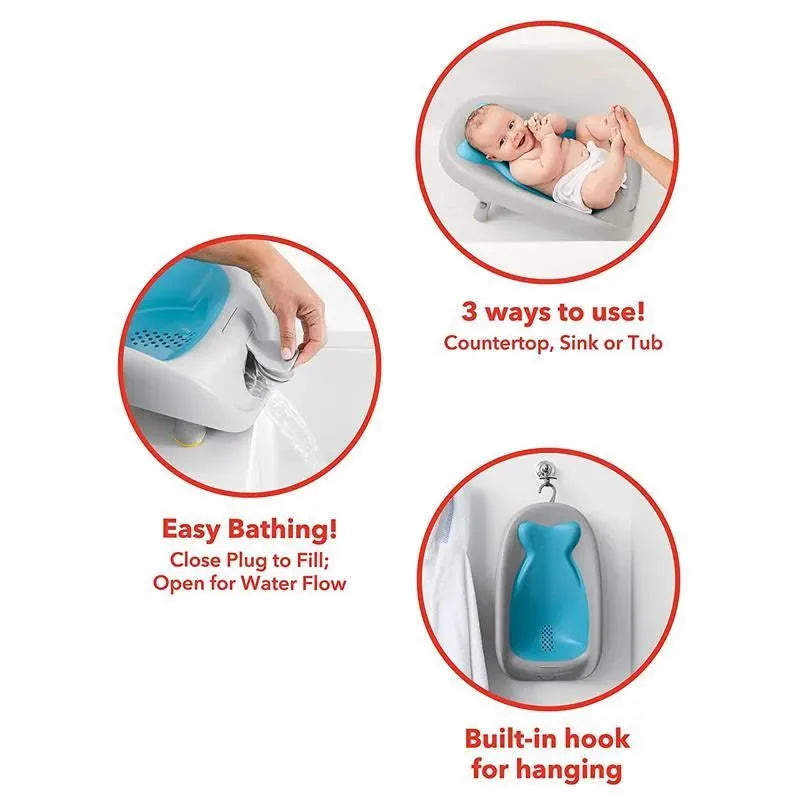 3 ways to use!
Countertop, Sink or Tub

Easy Bathing!
Close Plug to Fill;
Open for Water Flow

Built-in hook
for hanging